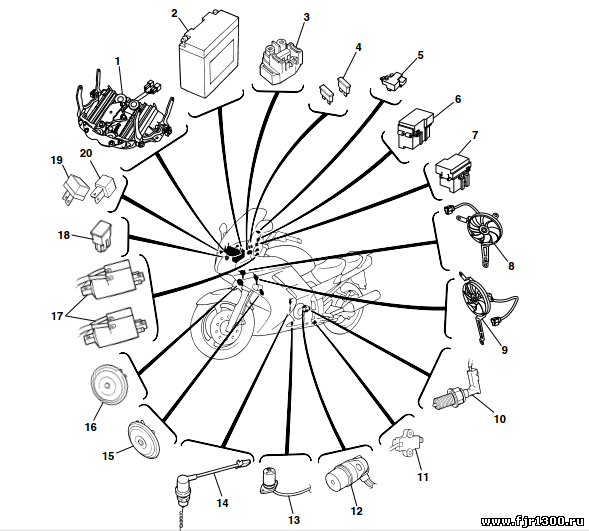 1
2
3
4
5
6
7
8
9
10
11
12
13
14
15
16
17
18
19
20
www.fjr1300.ru